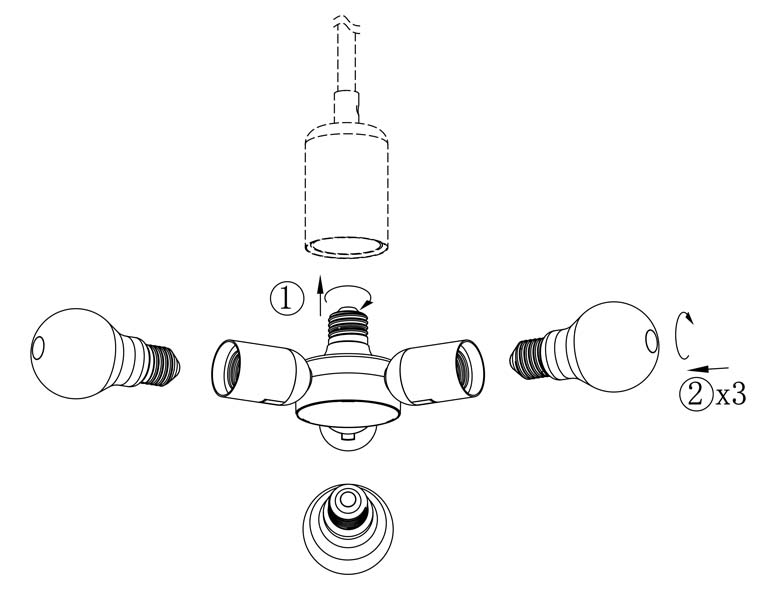 ①

② x3