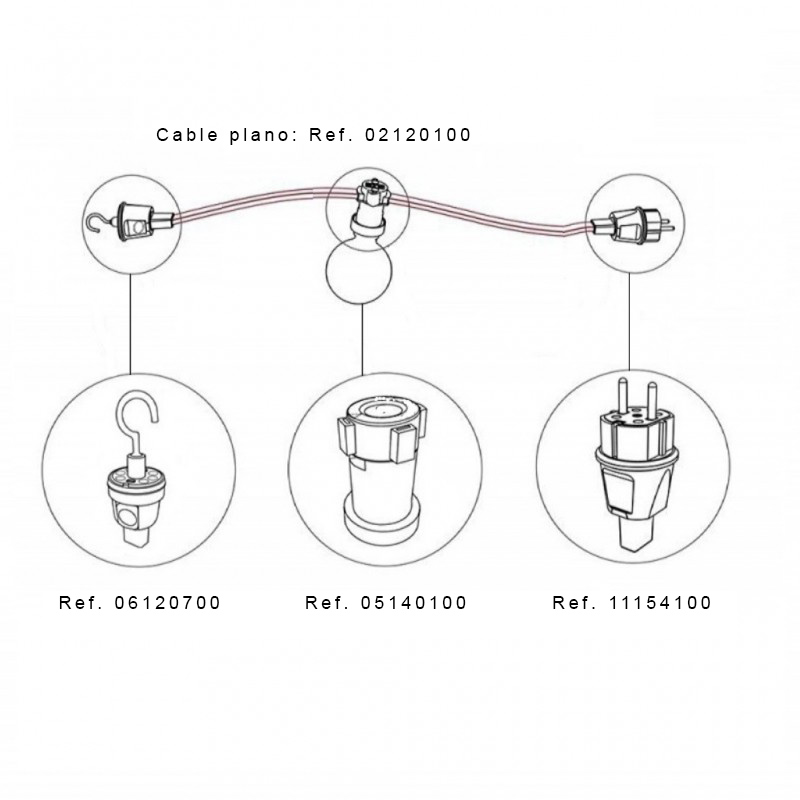 Cable plano: Ref. 02120100

Ref. 06120700

Ref. 05140100

Ref. 11154100