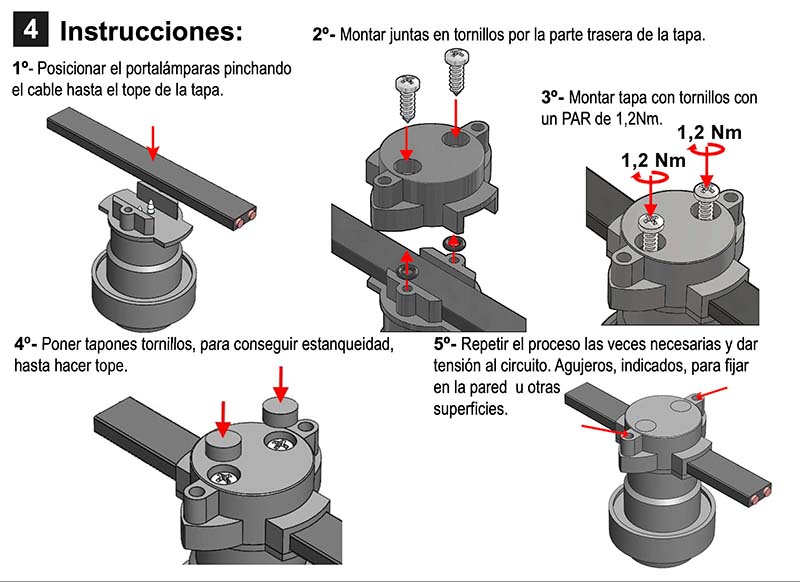 4 Instrucciones:

1º- Posicionar el portalámparas pinchando el cable hasta el tope de la tapa.

2º- Montar juntas en tornillos por la parte trasera de la tapa.

3º- Montar tapa con tornillos con un PAR de 1,2Nm.

1,2 Nm

1,2 Nm

4º- Poner tapones tornillos, para conseguir estanqueidad, hasta hacer tope.

5º- Repetir el proceso las veces necesarias y dar tensión al circuito. Agujeros, indicados, para fijar en la pared u otras superficies.