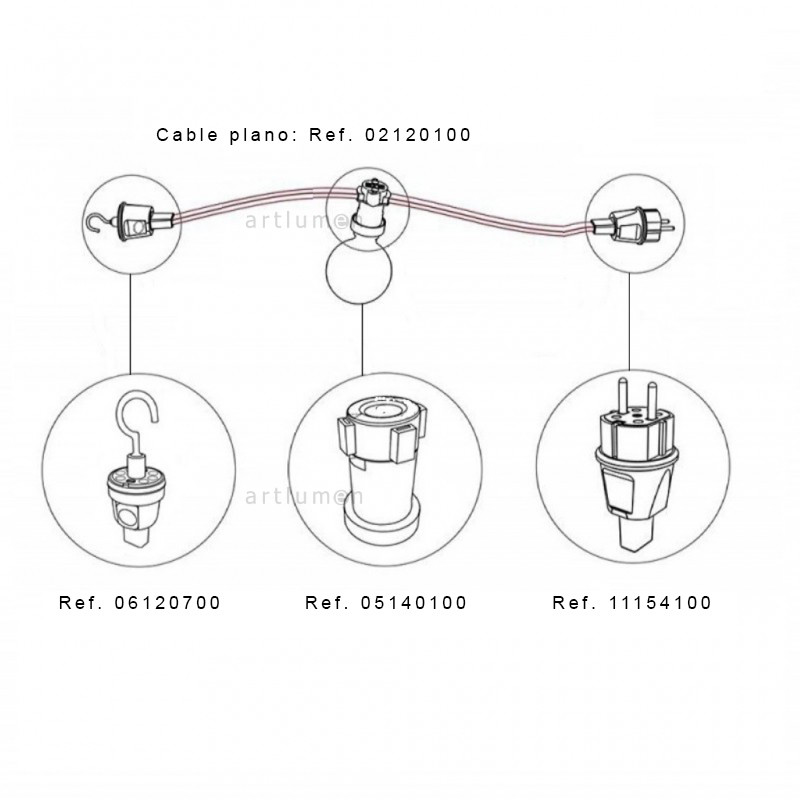 Cable plano: Ref. 02120100

artlumen

artlumen

Ref. 06120700

Ref. 05140100

Ref. 11154100